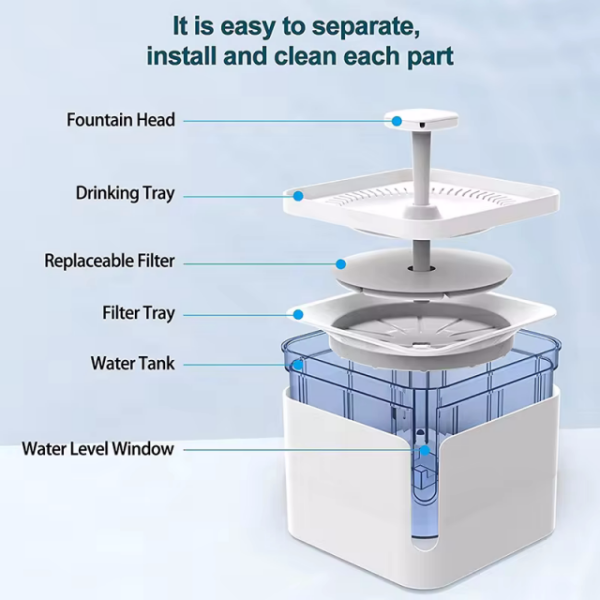 It is easy to separate, install and clean each part

Fountain Head

Drinking Tray

Replaceable Filter

Filter Tray

Water Tank

Water Level Window