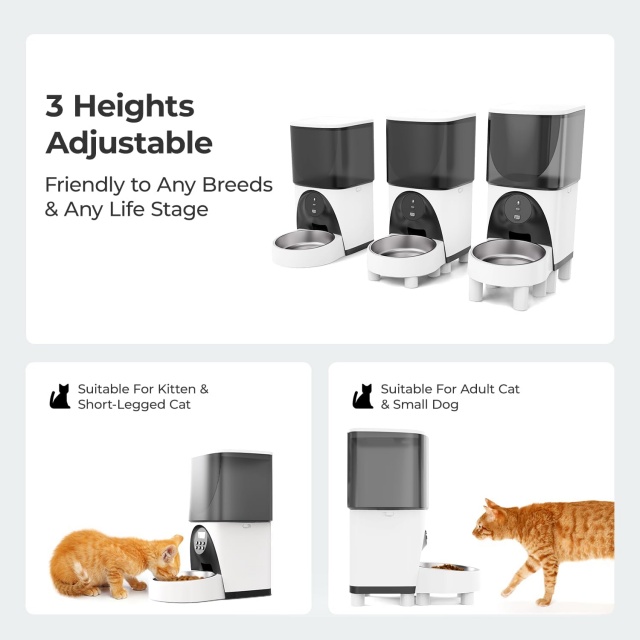 3 Heights Adjustable

Friendly to Any Breeds & Any Life Stage

Suitable For Kitten & Short-Legged Cat

Suitable For Adult Cat & Small Dog